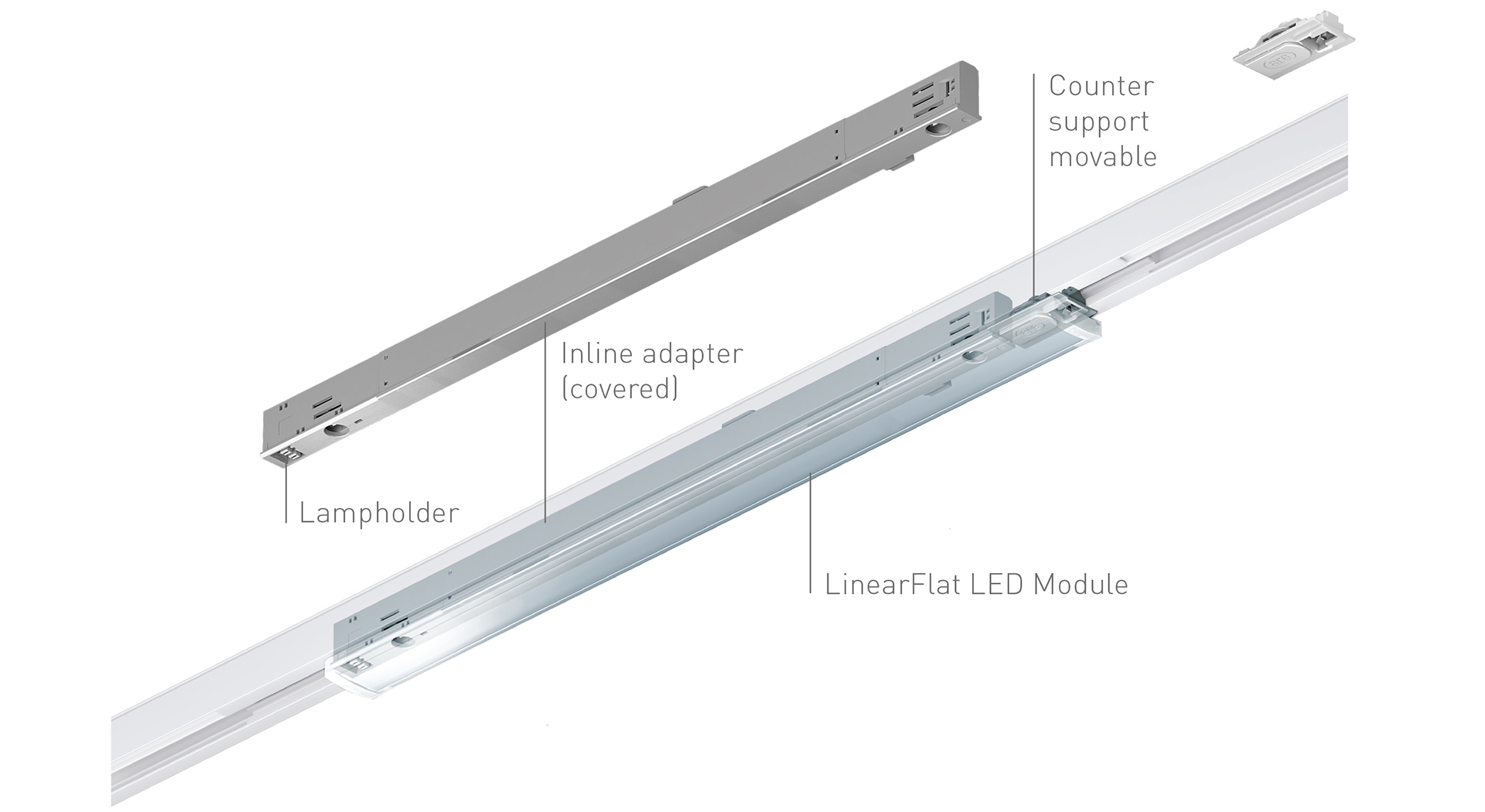 Counter support movable

Inline adapter (covered)

Lampholder

LinearFlat LED Module